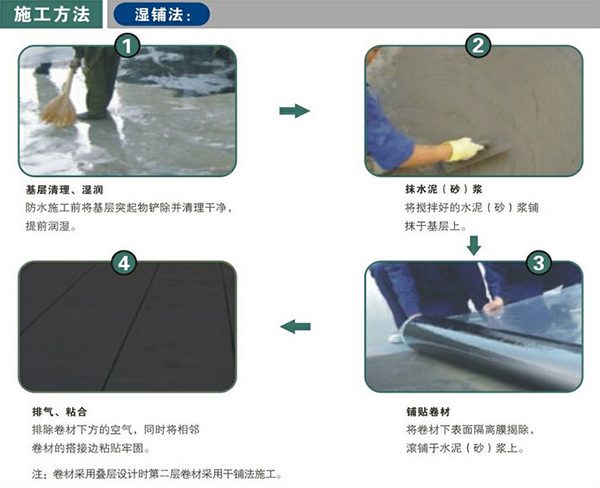 施工方法

湿铺法：

1

基层清理、湿润
防水施工前将基层突起物铲除并清理干净，提前润湿。

2

抹水泥（砂）浆
将搅拌好的水泥（砂）浆铺抹于基层上。

3

铺贴卷材
将卷材下表面隔离膜揭除，滚铺于水泥（砂）浆上。

4

排气、粘合
排除卷材下方的空气，同时将相邻卷材的搭接边粘贴牢固。

注：卷材采用叠层设计时第二层卷材采用干铺法施工。